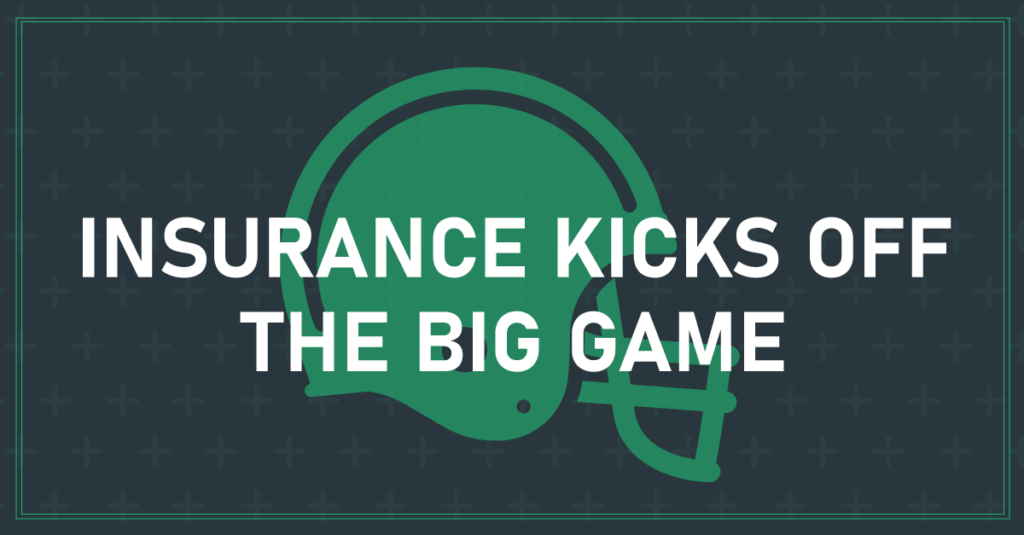 INSURANCE KICKS OFF THE BIG GAME