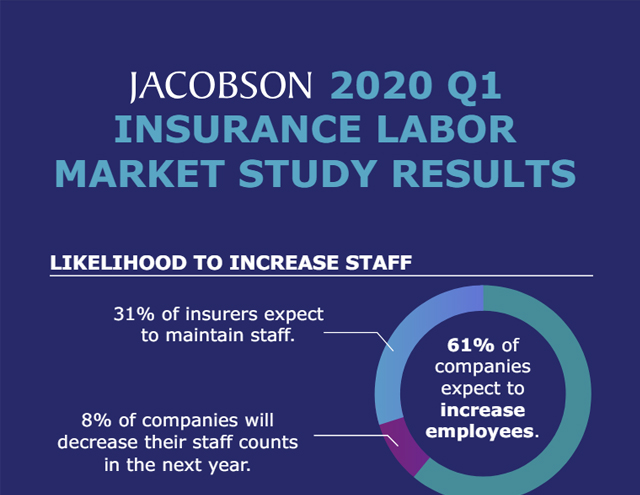 JACOBSON 2020 Q1 INSURANCE LABOR MARKET STUDY RESULTS

LIKELIHOOD TO INCREASE STAFF

31% of insurers expect to maintain staff.

8% of companies will decrease their staff counts in the next year.

61% of companies expect to increase employees.