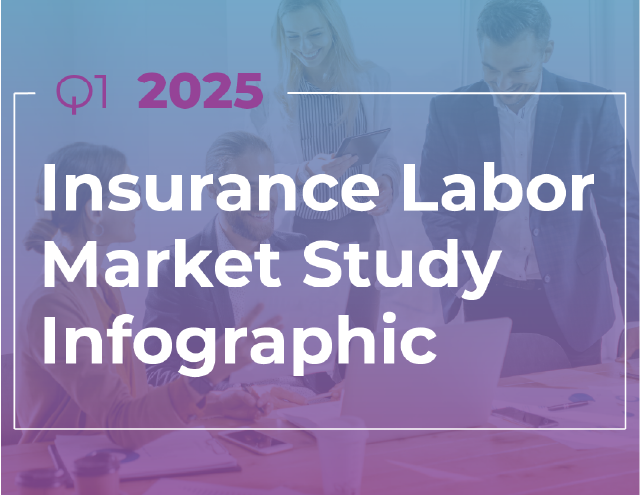 Q1 2025

Insurance Labor Market Study Infographic